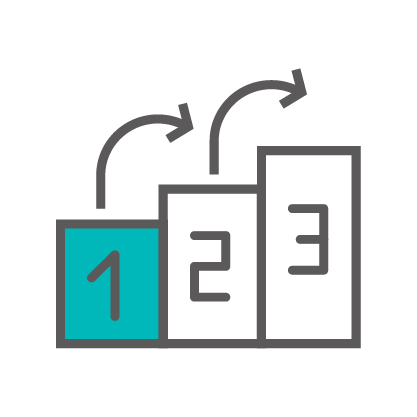 1
2
3