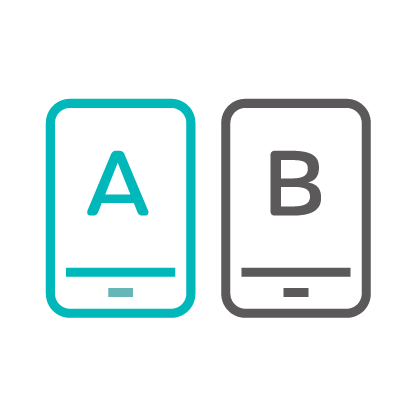 A

B