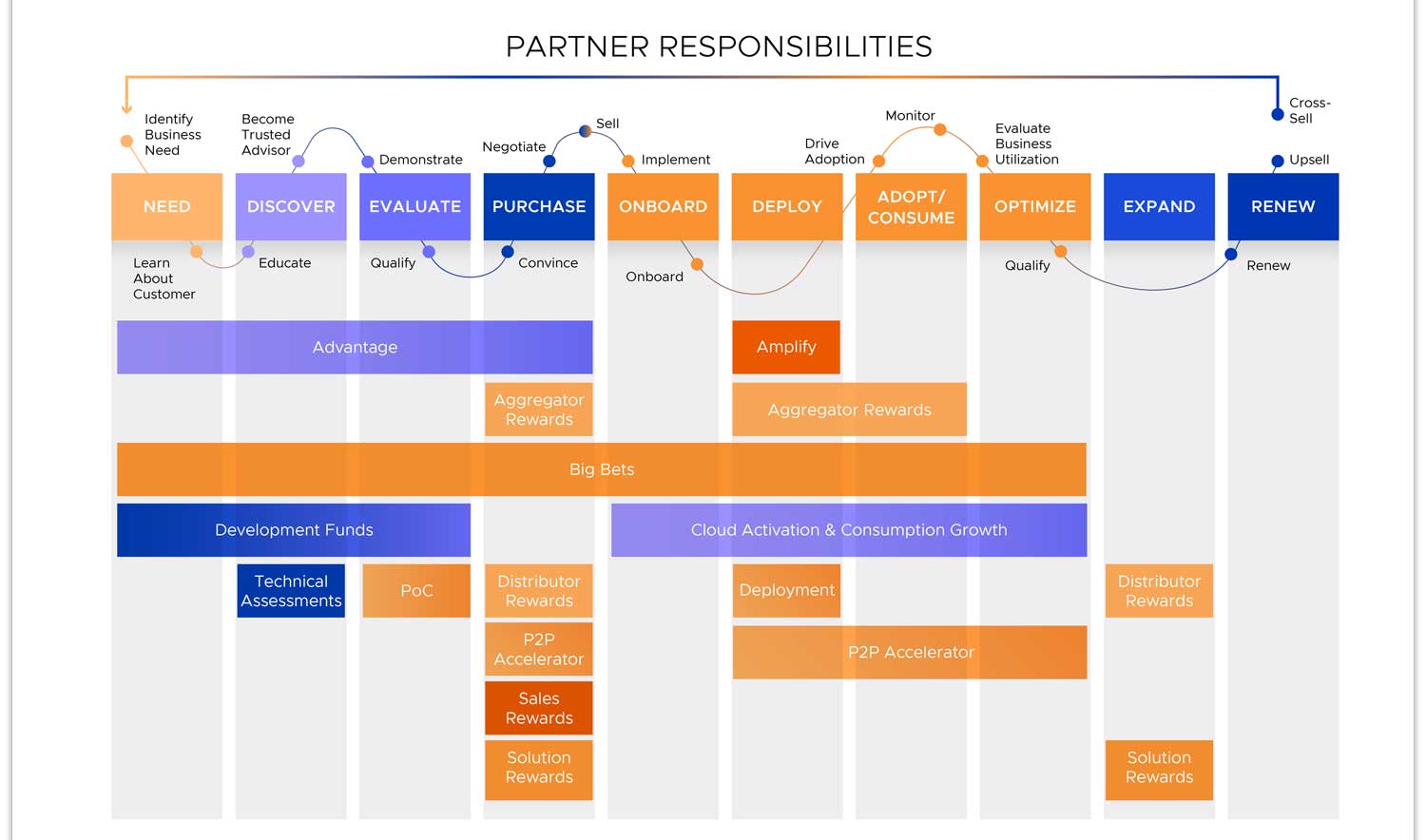 PARTNER RESPONSIBILITIES

Identify Business Need

Become Trusted Advisor

Demonstrate

Negotiate

Sell

Implement

Drive Adoption

Monitor

Evaluate Business Utilization

Cross-Sell

Upsell

NEED

DISCOVER

EVALUATE

PURCHASE

ONBOARD

DEPLOY

ADOPT/ CONSUME

OPTIMIZE

EXPAND

RENEW

Learn About Customer

Educate

Qualify

Convince

Onboard

Qualify

Renew

Advantage

Amplify

Aggregator Rewards

Aggregator Rewards

Big Bets

Development Funds

Cloud Activation & Consumption Growth

Technical Assessments

PoC

Distributor Rewards

Deployment

Distributor Rewards

P2P Accelerator

P2P Accelerator

Sales Rewards

Solution Rewards

Solution Rewards