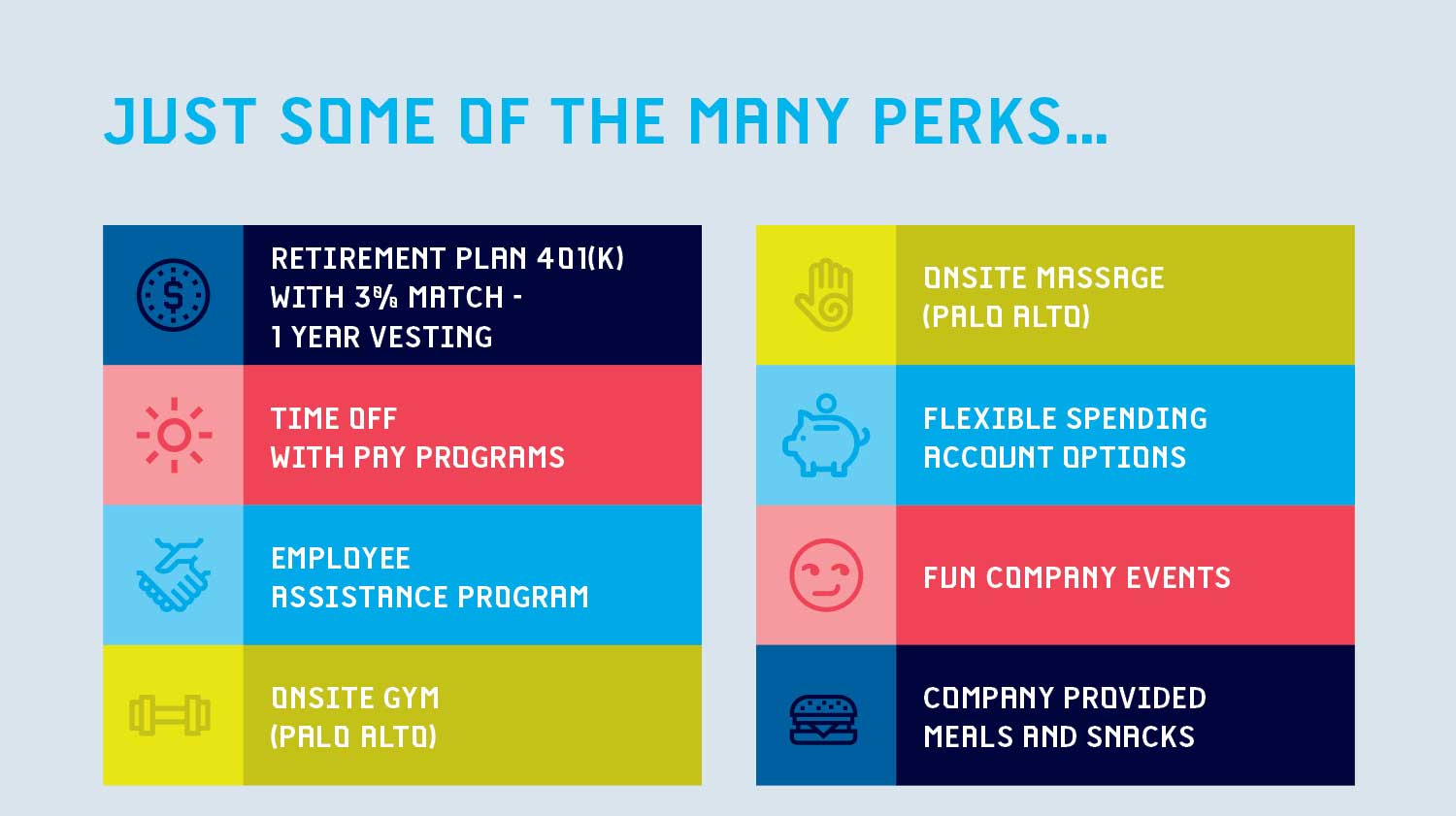 JUST SOME OF THE MANY PERKS...

RETIREMENT PLAN 401(K) WITH 3% MATCH - 1 YEAR VESTING

TIME OFF WITH PAY PROGRAMS

EMPLOYEE ASSISTANCE PROGRAM

ONSITE GYM (PALO ALTO)

ONSITE MASSAGE (PALO ALTO)

FLEXIBLE SPENDING ACCOUNT OPTIONS

FUN COMPANY EVENTS

COMPANY PROVIDED MEALS AND SNACKS